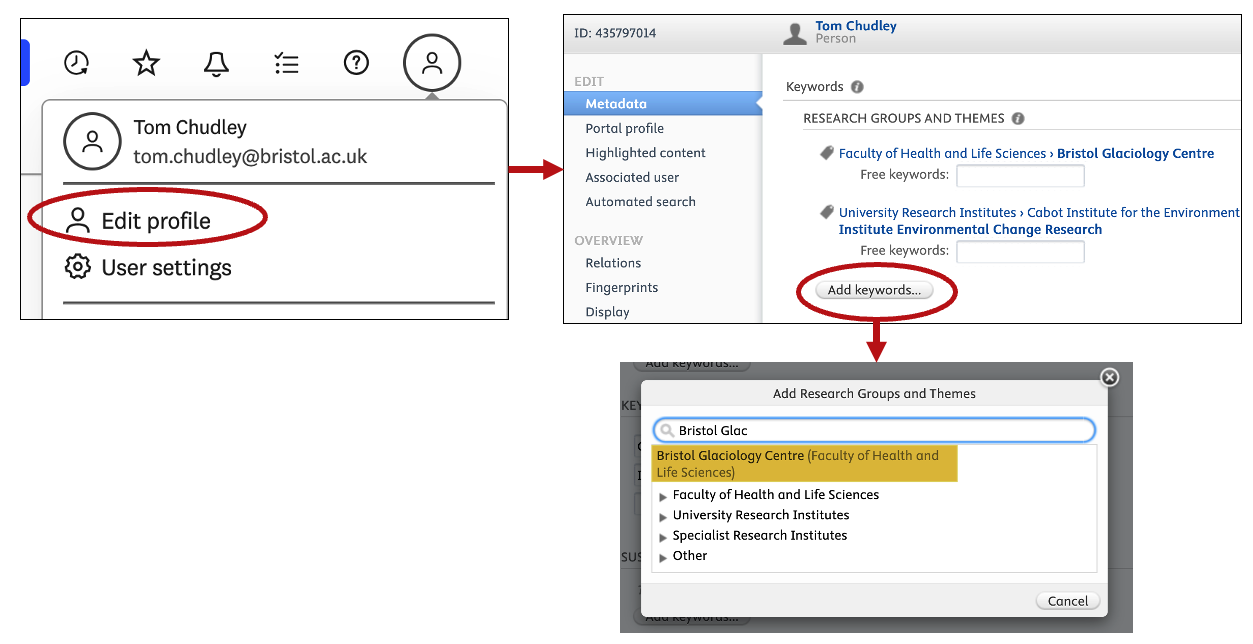 Tom Chudley
tom.chudley@bristol.ac.uk

Edit profile

User settings

ID: 435797014

Tom Chudley
Person

EDIT
Metadata
Portal profile
Highlighted content
Associated user
Automated search

OVERVIEW
Relations
Fingerprints
Display

Keywords

RESEARCH GROUPS AND THEMES

Faculty of Health and Life Sciences › Bristol Glaciology Centre
Free keywords:

University Research Institutes › Cabot Institute for the Environment
Institute Environmental Change Research
Free keywords:

Add keywords...

Add keywords...

Add Research Groups and Themes

Bristol Glac

Bristol Glaciology Centre (Faculty of Health and Life Sciences)

Faculty of Health and Life Sciences
University Research Institutes
Specialist Research Institutes
Other

Cancel

Add keywords...